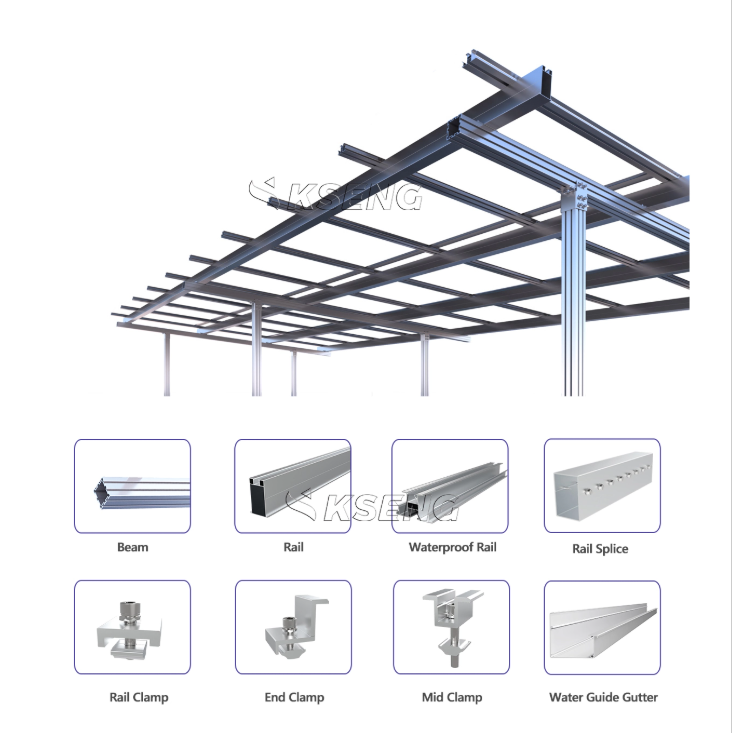 KSENG

KSENG

Beam

Rail

Waterproof Rail

Rail Splice

Rail Clamp

End Clamp

Mid Clamp

Water Guide Gutter