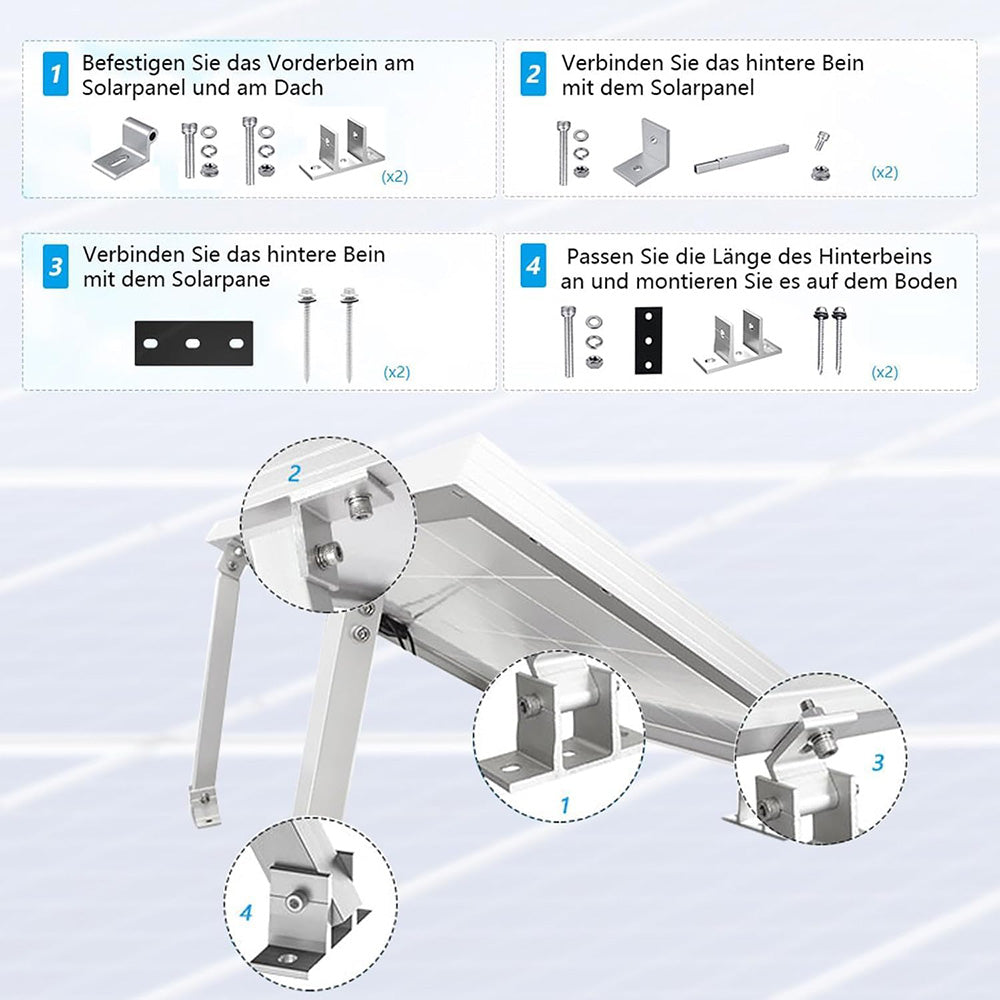 1 Befestigen Sie das Vorderbein am Solarpanel und am Dach

(x2)

2 Verbinden Sie das hintere Bein mit dem Solarpanel

(x2)

3 Verbinden Sie das hintere Bein mit dem Solarpane

(x2)

4 Passen Sie die Länge des Hinterbeins an und montieren Sie es auf dem Boden

(x2)

2

1

3

4