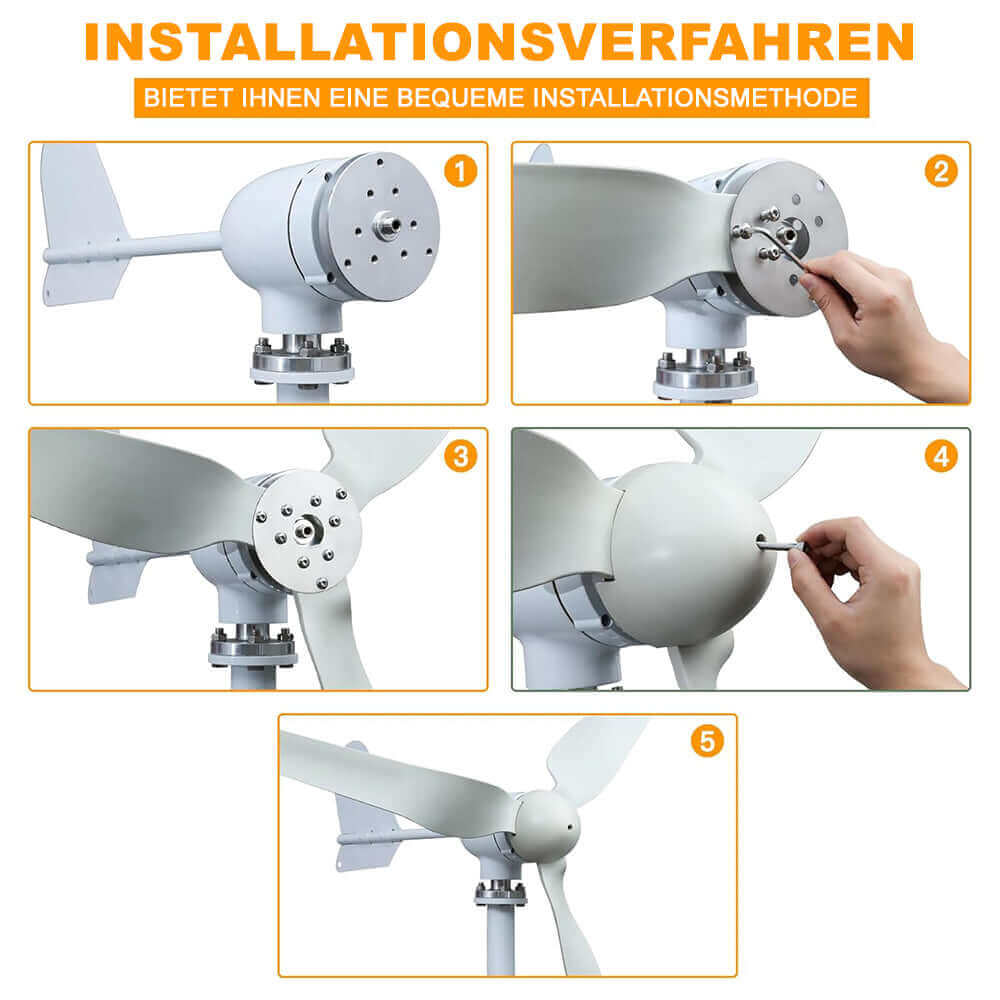 INSTALLATIONSVERFAHREN

BIETET IHNEN EINE BEQUEME INSTALLATIONSMETHODE

1

2

3

4

5